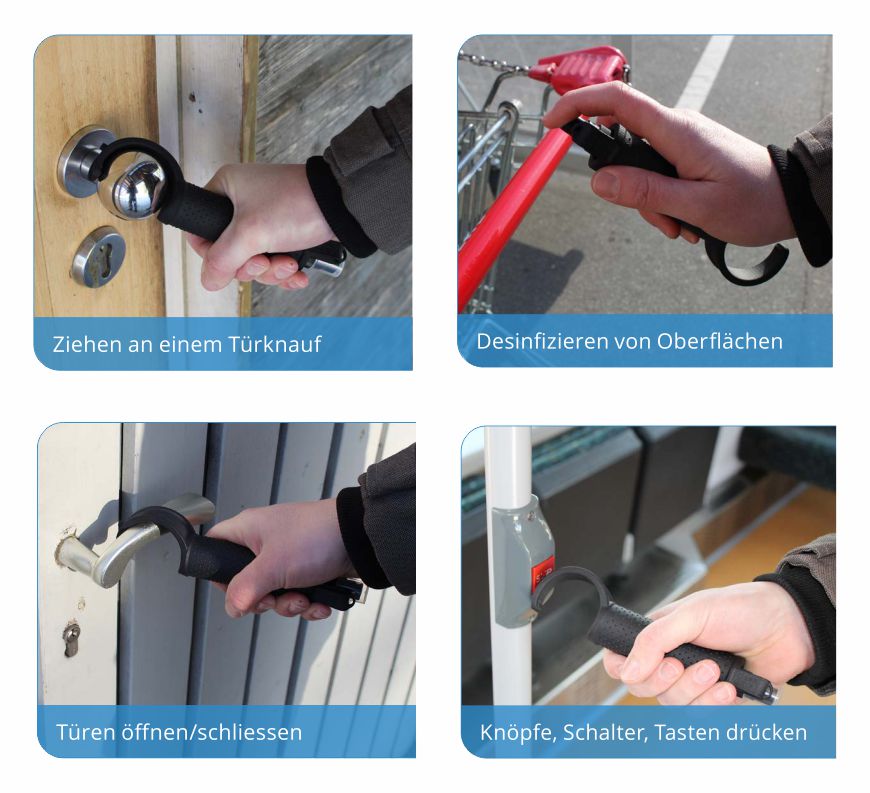 Ziehen an einem Türknauf

Desinfizieren von Oberflächen

Türen öffnen/schliessen

Knöpfe, Schalter, Tasten drücken